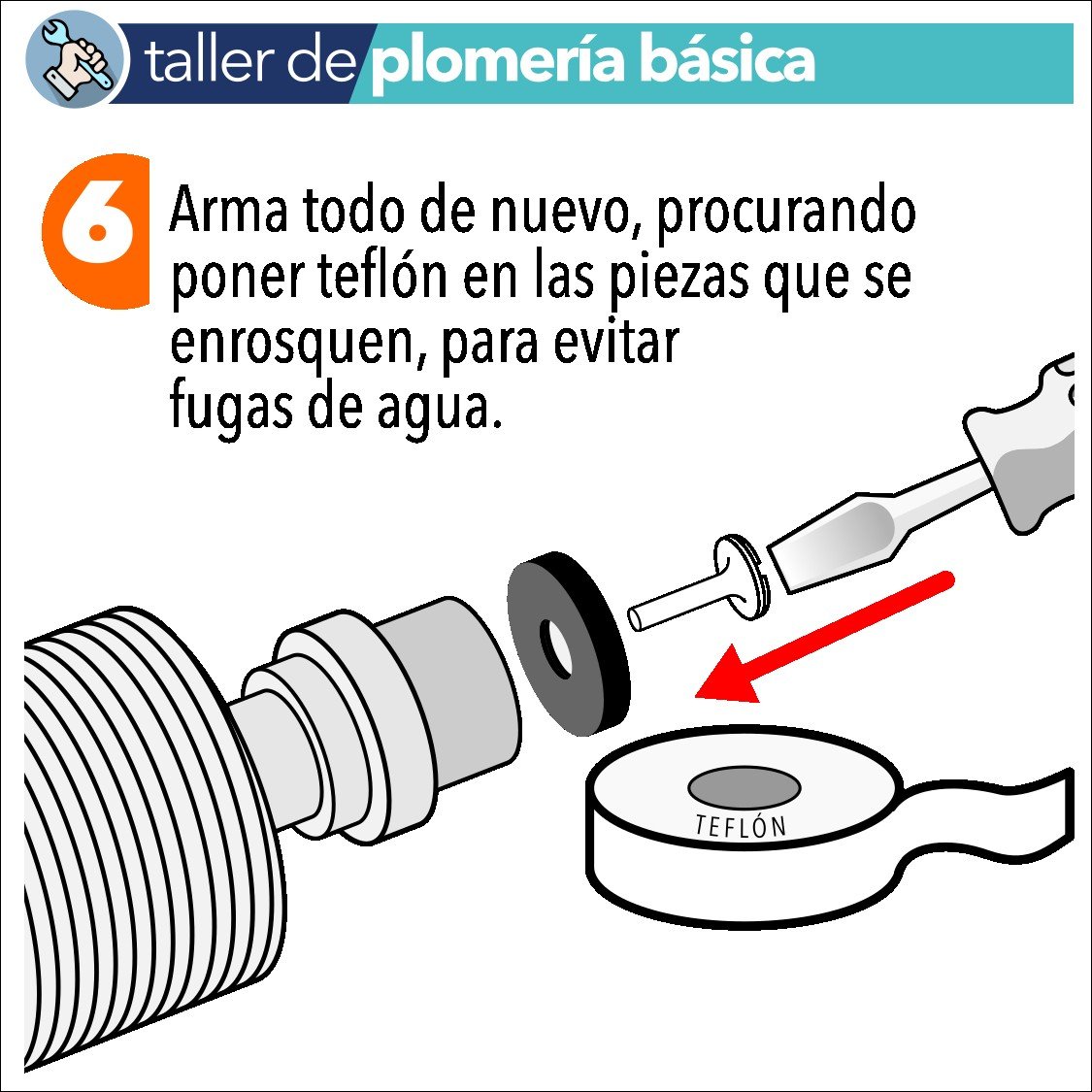 taller de plomería básica

6 Arma todo de nuevo, procurando poner teflón en las piezas que se enrosquen, para evitar fugas de agua.

TEFLÓN