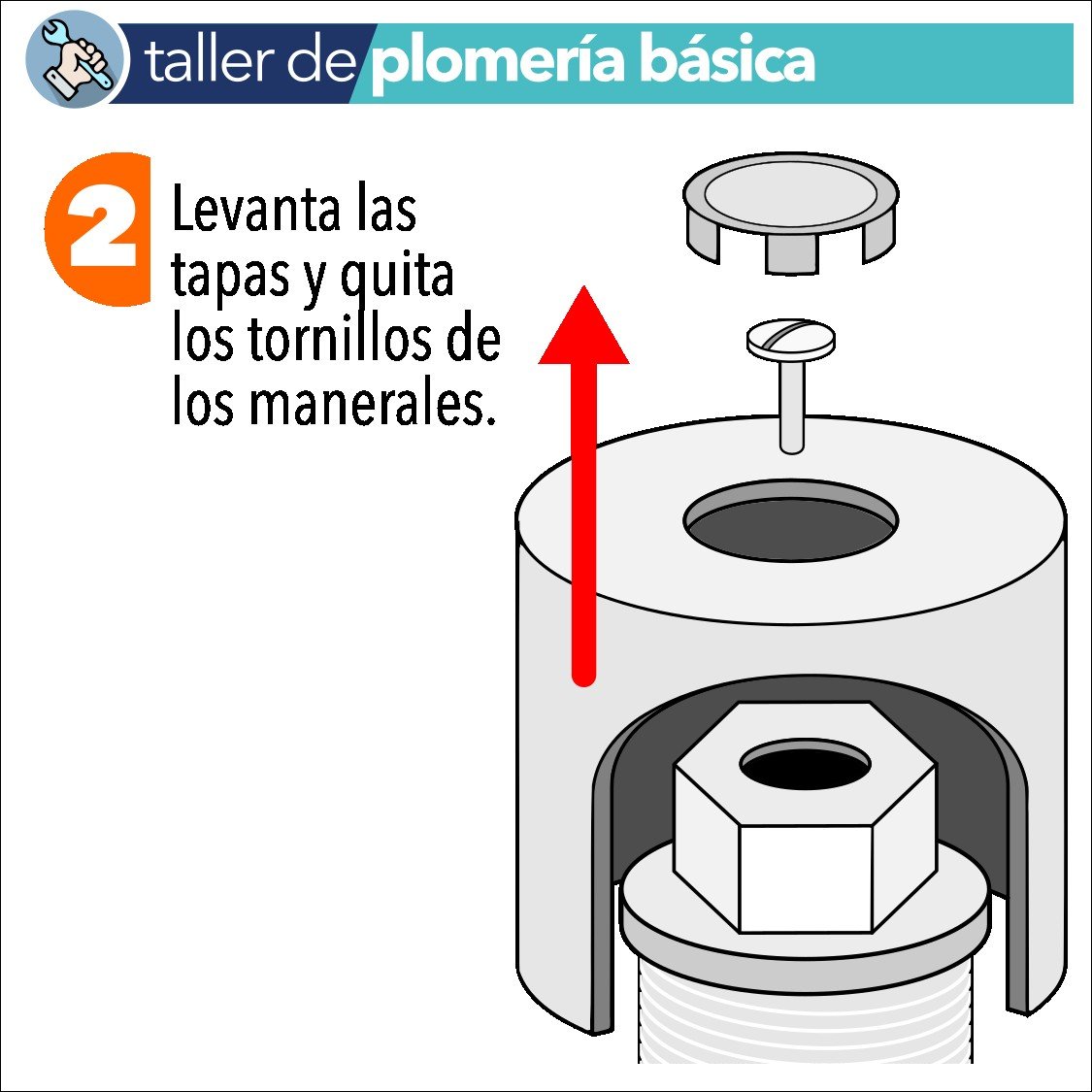 taller de plomería básica

2 Levanta las tapas y quita los tornillos de los manerales.